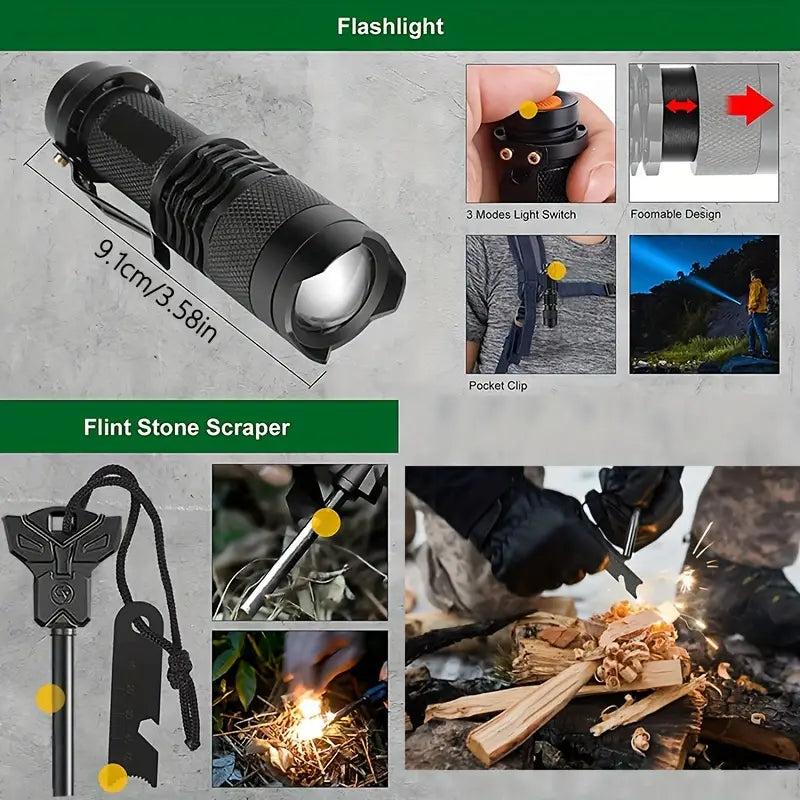 Flashlight

9.1cm/3.58in

3 Modes Light Switch

Foomable Design

Pocket Clip

Flint Stone Scraper