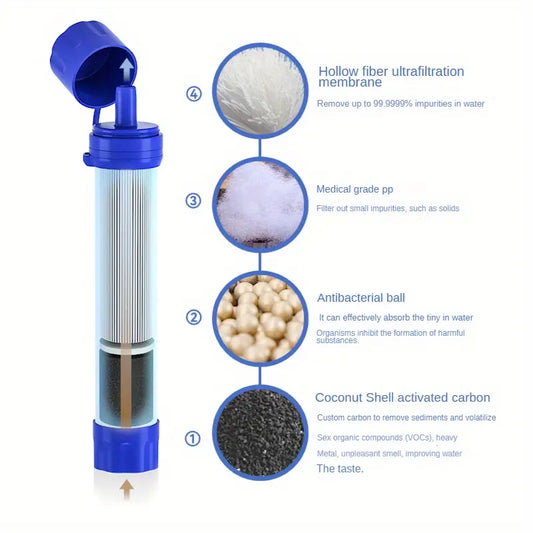 ④

Hollow fiber ultrafiltration membrane

Remove up to 99.9999% impurities in water

③

Medical grade pp

Filter out small impurities, such as solids

②

Antibacterial ball

It can effectively absorb the tiny in water

Organisms inhibit the formation of harmful substances.

①

Coconut Shell activated carbon

Custom carbon to remove sediments and volatilize

Sex organic compounds (VOCs), heavy

Metal, unpleasant smell, improving water

The taste.